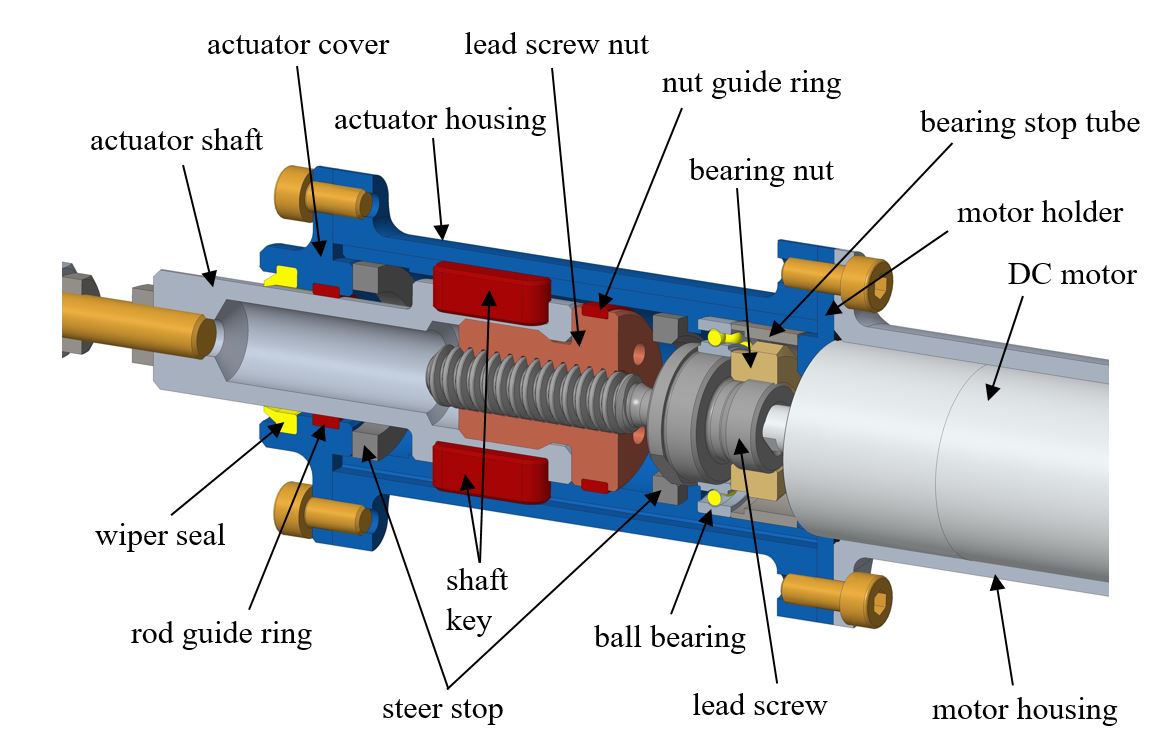 actuator cover
lead screw nut
nut guide ring
actuator housing
bearing stop tube
actuator shaft
bearing nut
motor holder
DC motor
wiper seal
shaft key
rod guide ring
ball bearing
steer stop
lead screw
motor housing